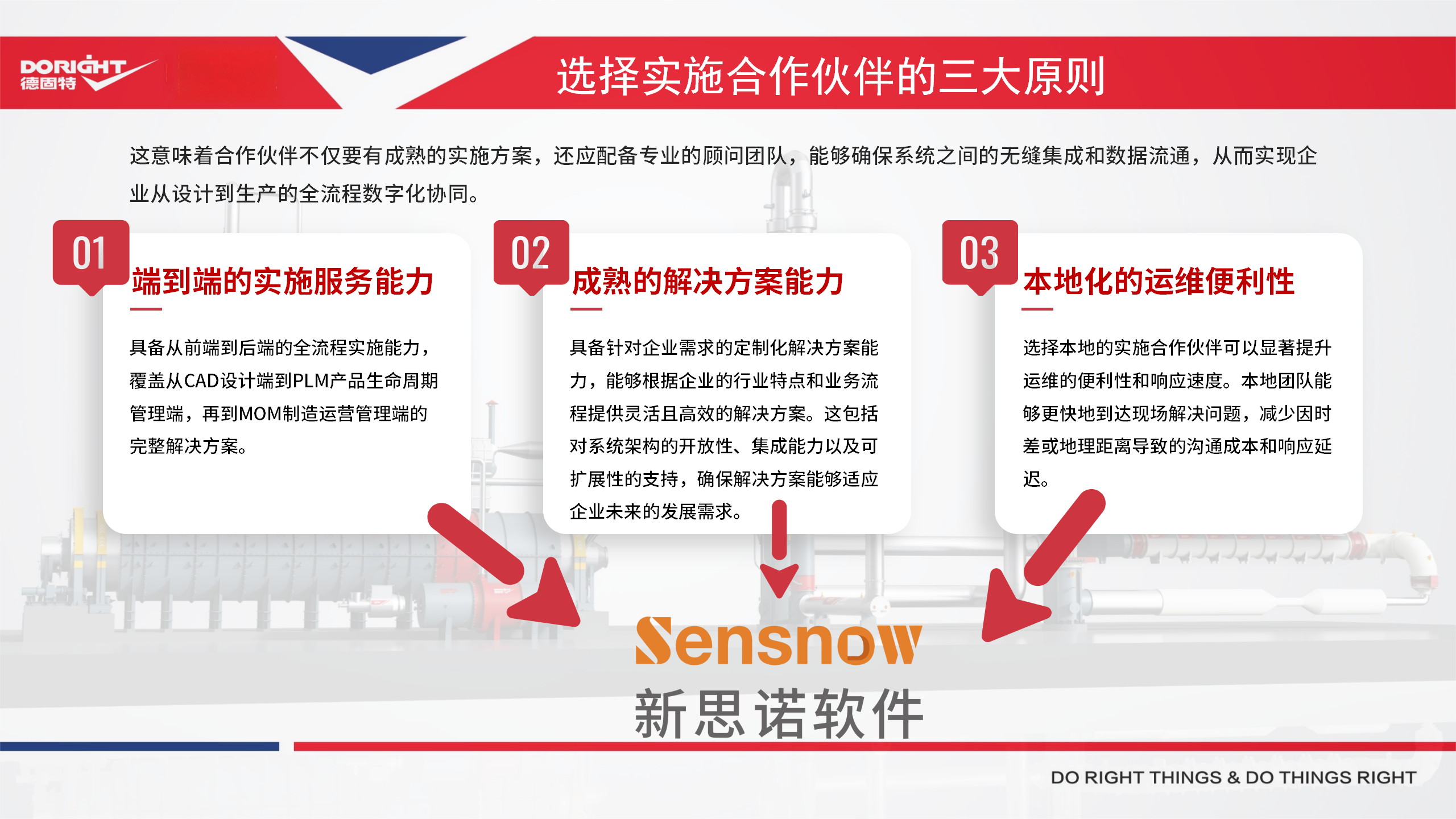 DORIGHT
德固特

选择实施合作伙伴的三大原则

这意味着合作伙伴不仅要有成熟的实施方案，还应配备专业的顾问团队，能够确保系统之间的无缝集成和数据流通，从而实现企业从设计到生产的全流程数字化协同。

01
端到端的实施服务能力

具备从前端到后端的全流程实施能力，覆盖从CAD设计端到PLM产品生命周期管理端，再到MOM制造运营管理端的完整解决方案。

02
成熟的解决方案能力

具备针对企业需求的定制化解决方案能力，能够根据企业的行业特点和业务流程提供灵活且高效的解决方案。这包括对系统架构的开放性、集成能力以及可扩展性的支持，确保解决方案能够适应企业未来的发展需求。

03
本地化的运维便利性

选择本地的实施合作伙伴可以显著提升运维的便利性和响应速度。本地团队能够更快地到达现场解决问题，减少因时差或地理距离导致的沟通成本和响应延迟。

Sensnow
新思诺软件

DO RIGHT THINGS & DO THINGS RIGHT